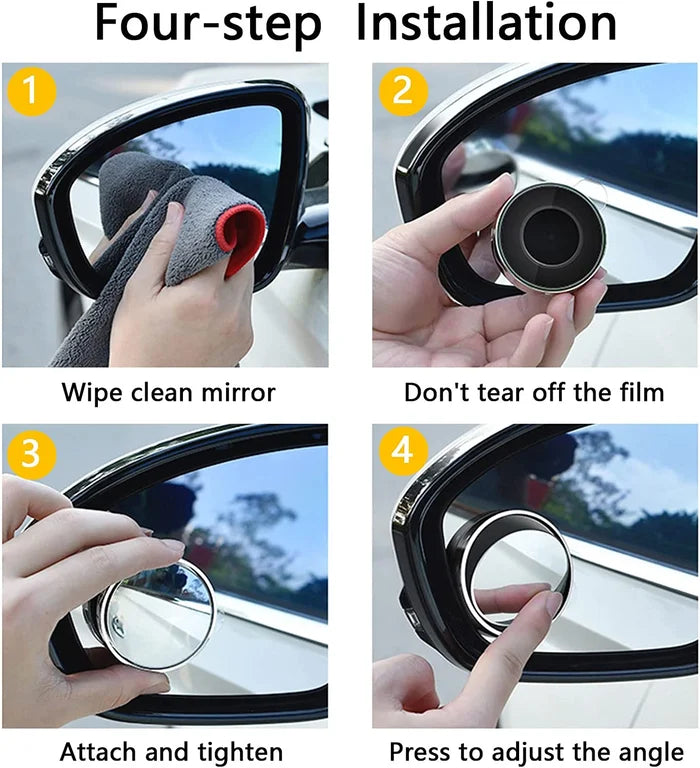 Four-step Installation

1

Wipe clean mirror

2

Don't tear off the film

3

Attach and tighten

4

Press to adjust the angle