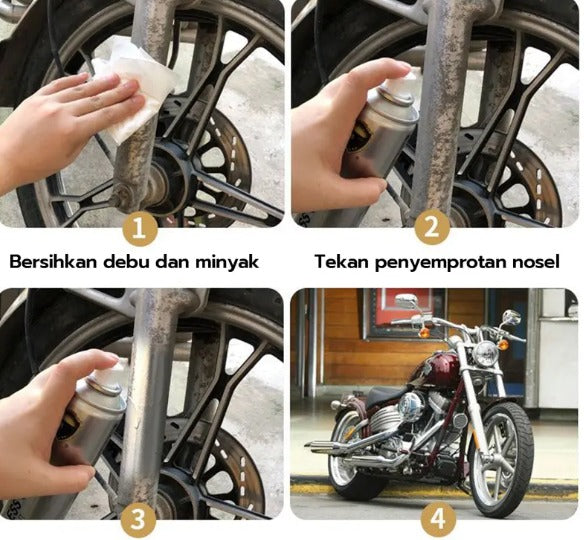 1

Bersihkan debu dan minyak

2

Tekan penyemprotan nosel

3

4